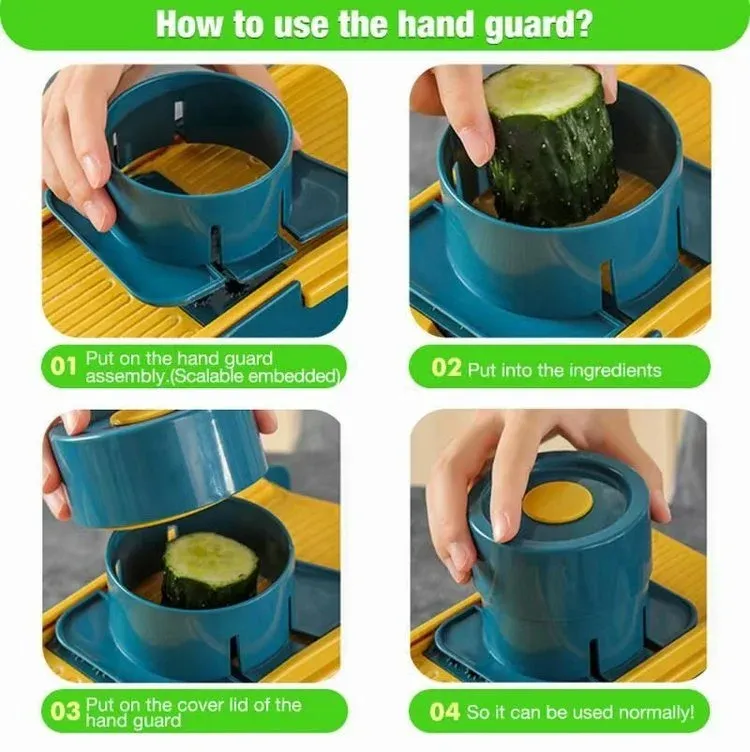 How to use the hand guard?

01 Put on the hand guard assembly.(Scalable embedded)

02 Put into the ingredients

03 Put on the cover lid of the hand guard

04 So it can be used normally!