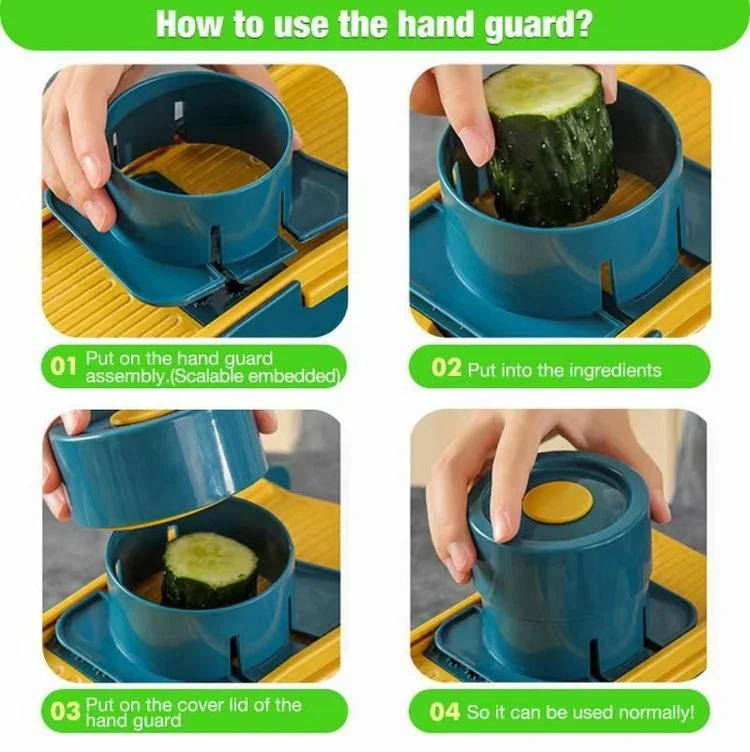 How to use the hand guard?

01 Put on the hand guard assembly.(Scalable embedded)

02 Put into the ingredients

03 Put on the cover lid of the hand guard

04 So it can be used normally!